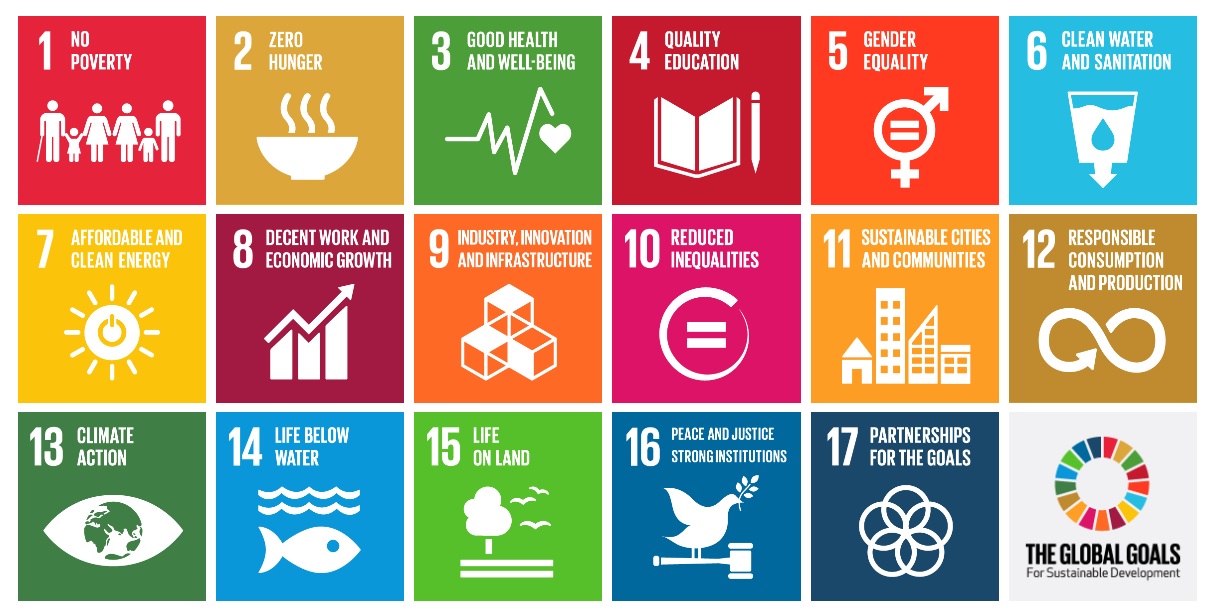 1 NO POVERTY

2 ZERO HUNGER

3 GOOD HEALTH AND WELL-BEING

4 QUALITY EDUCATION

5 GENDER EQUALITY

6 CLEAN WATER AND SANITATION

7 AFFORDABLE AND CLEAN ENERGY

8 DECENT WORK AND ECONOMIC GROWTH

9 INDUSTRY, INNOVATION AND INFRASTRUCTURE

10 REDUCED INEQUALITIES

11 SUSTAINABLE CITIES AND COMMUNITIES

12 RESPONSIBLE CONSUMPTION AND PRODUCTION

13 CLIMATE ACTION

14 LIFE BELOW WATER

15 LIFE ON LAND

16 PEACE AND JUSTICE STRONG INSTITUTIONS

17 PARTNERSHIPS FOR THE GOALS

THE GLOBAL GOALS
For Sustainable Development