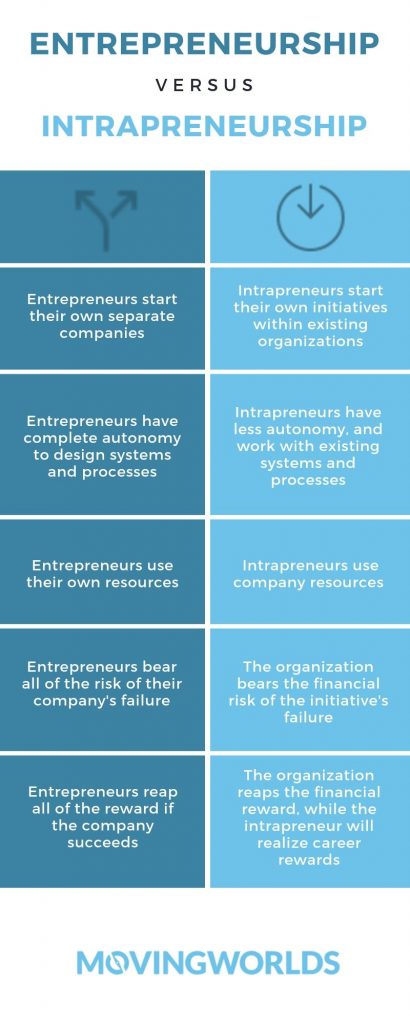 ENTREPRENEURSHIP

VERSUS

INTRAPRENEURSHIP

| | |
|---|---|
| Entrepreneurs start their own separate companies | Intrapreneurs start their own initiatives within existing organizations |
| Entrepreneurs have complete autonomy to design systems and processes | Intrapreneurs have less autonomy, and work with existing systems and processes |
| Entrepreneurs use their own resources | Intrapreneurs use company resources |
| Entrepreneurs bear all of the risk of their company's failure | The organization bears the financial risk of the initiative's failure |
| Entrepreneurs reap all of the reward if the company succeeds | The organization reaps the financial reward, while the intrapreneur will realize career rewards |

MOVINGWORLDS